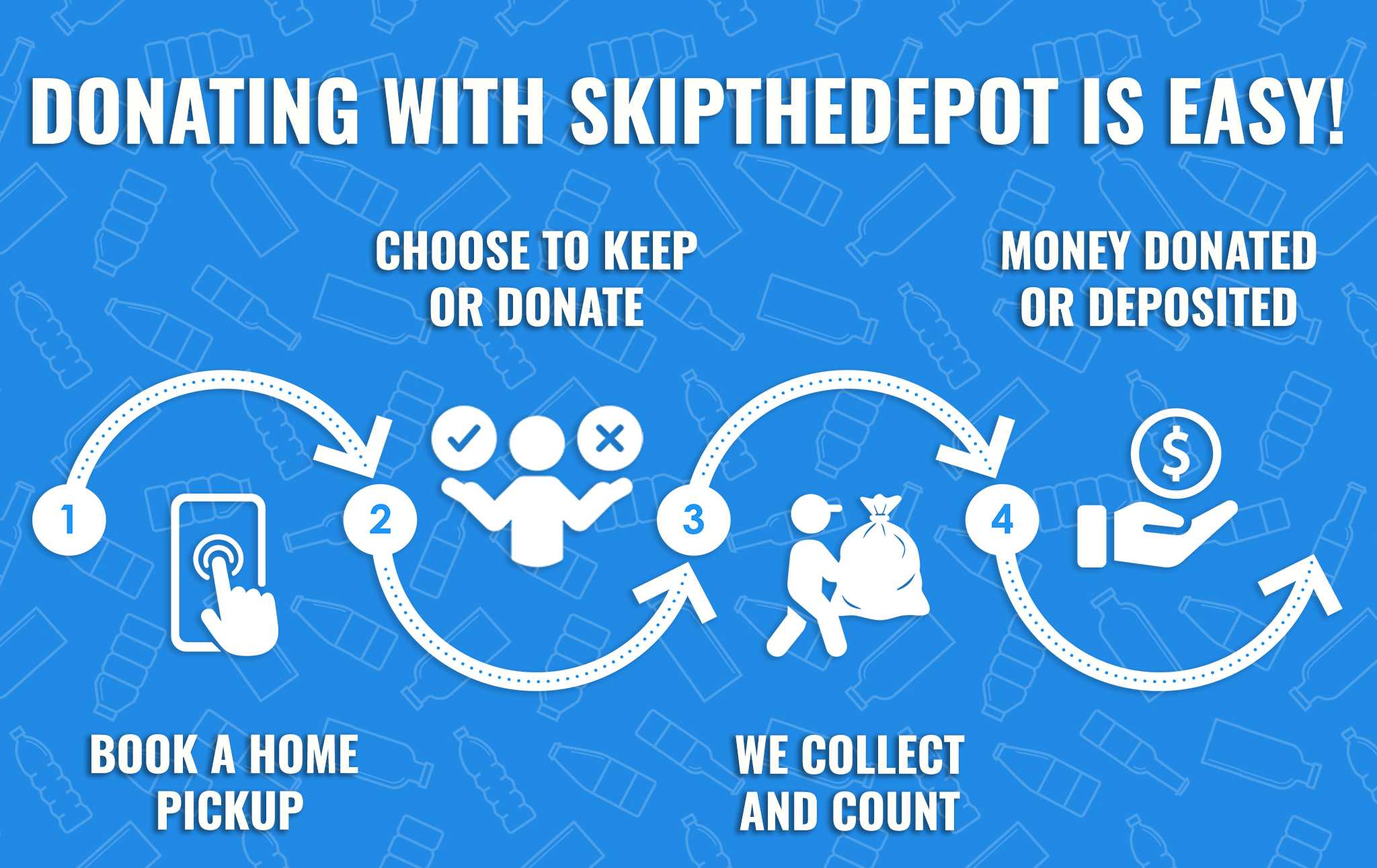 DONATING WITH SKIPTHEDEPOT IS EASY!

1

BOOK A HOME PICKUP

2

CHOOSE TO KEEP OR DONATE

3

WE COLLECT AND COUNT

4

$

MONEY DONATED OR DEPOSITED